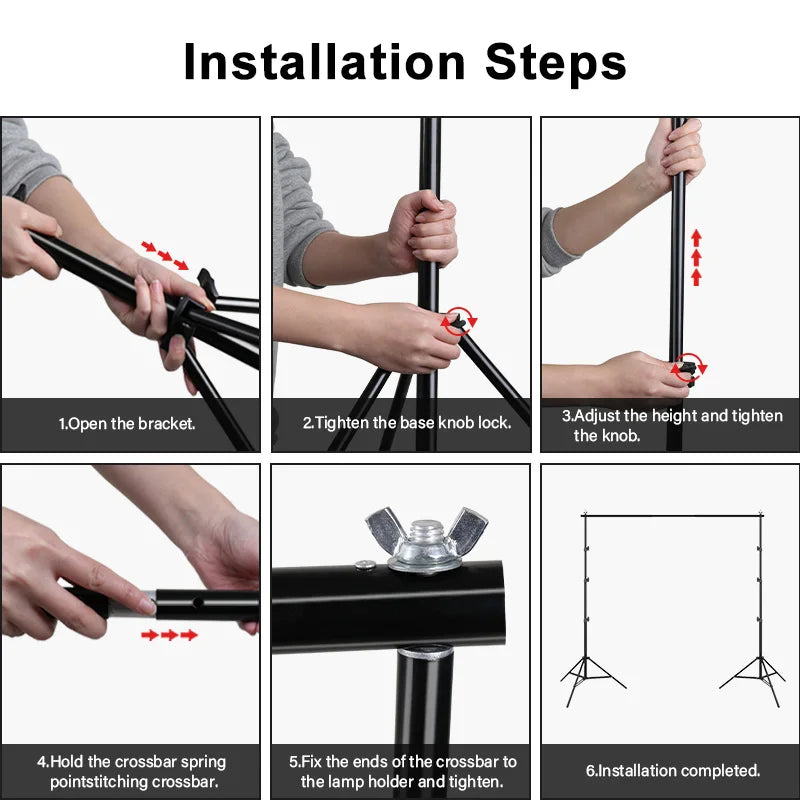 Installation Steps

1.Open the bracket.

2.Tighten the base knob lock.

3.Adjust the height and tighten the knob.

4.Hold the crossbar spring pointstitching crossbar.

5.Fix the ends of the crossbar to the lamp holder and tighten.

6.Installation completed.