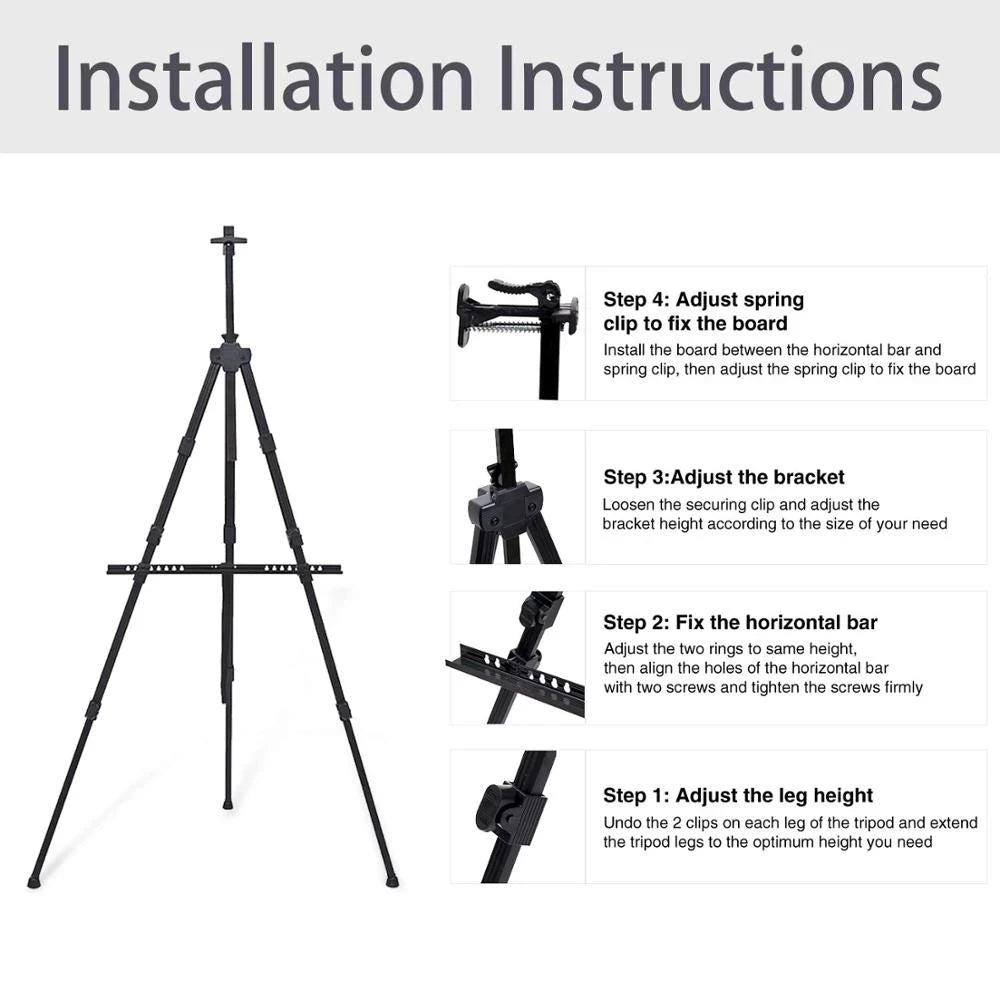 Installation Instructions

Step 4: Adjust spring clip to fix the board
Install the board between the horizontal bar and spring clip, then adjust the spring clip to fix the board

Step 3:Adjust the bracket
Loosen the securing clip and adjust the bracket height according to the size of your need

Step 2: Fix the horizontal bar
Adjust the two rings to same height, then align the holes of the horizontal bar with two screws and tighten the screws firmly

Step 1: Adjust the leg height
Undo the 2 clips on each leg of the tripod and extend the tripod legs to the optimum height you need