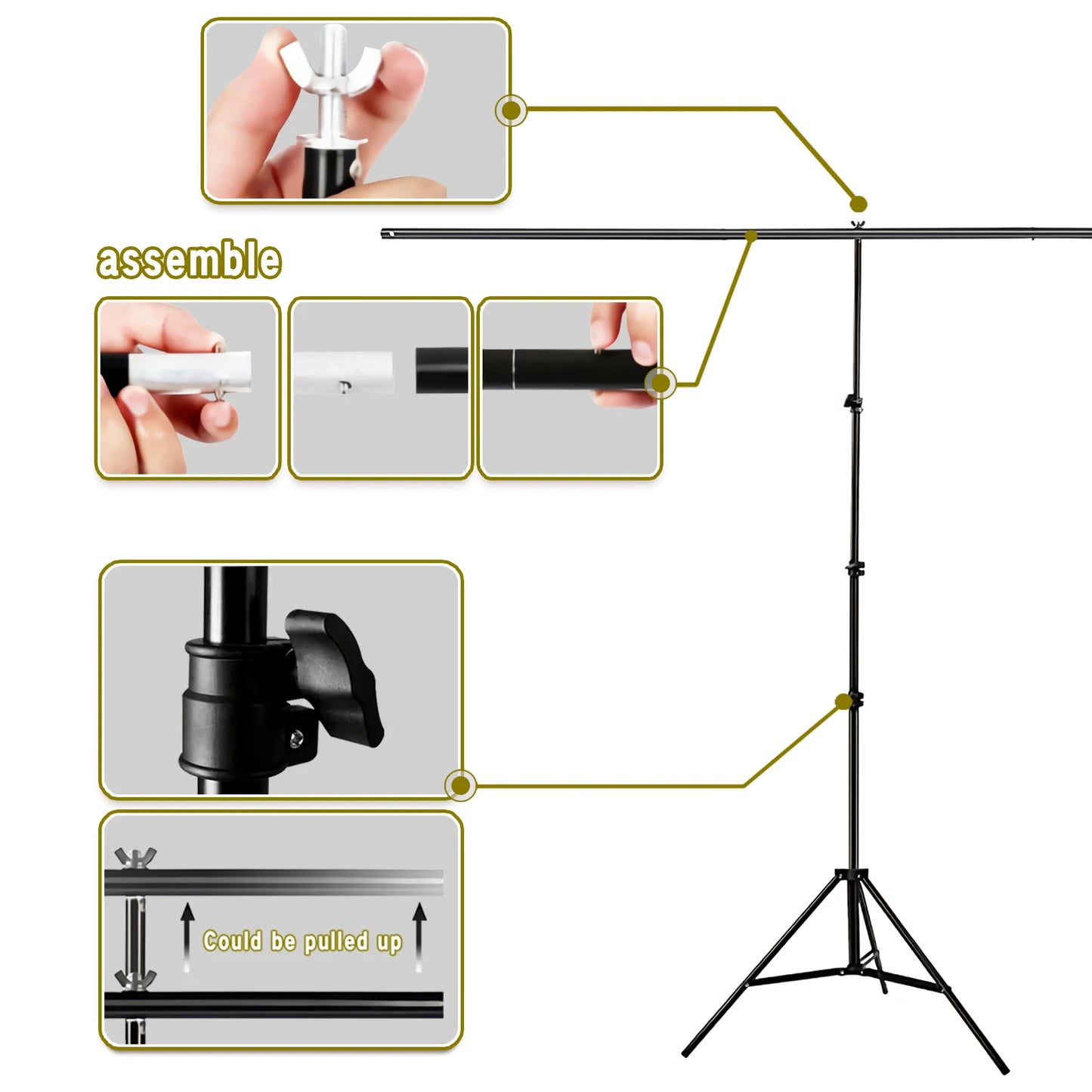 assemble

Could be pulled up