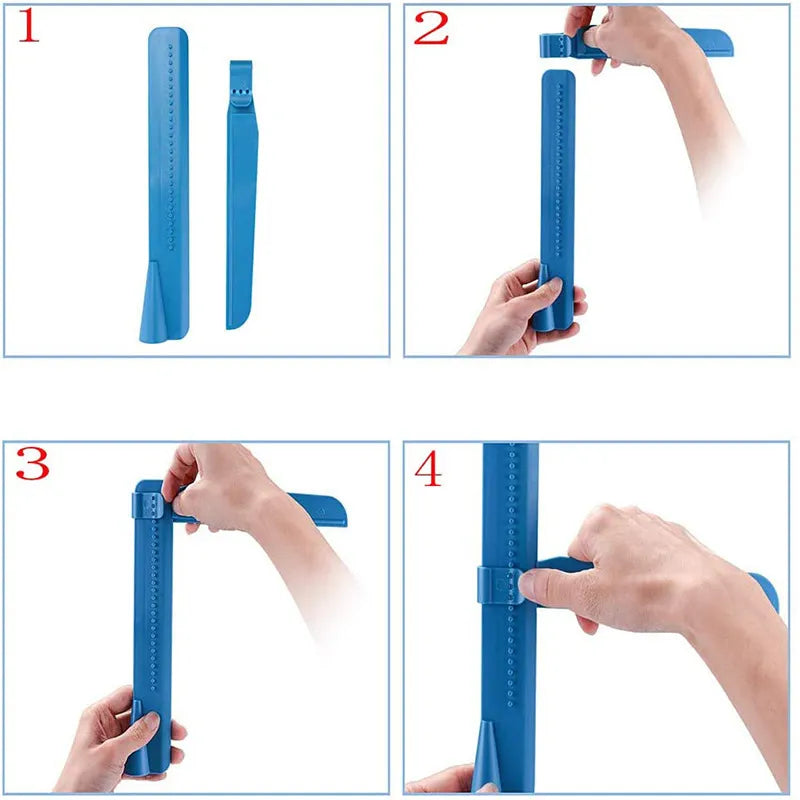 1

2

3

4