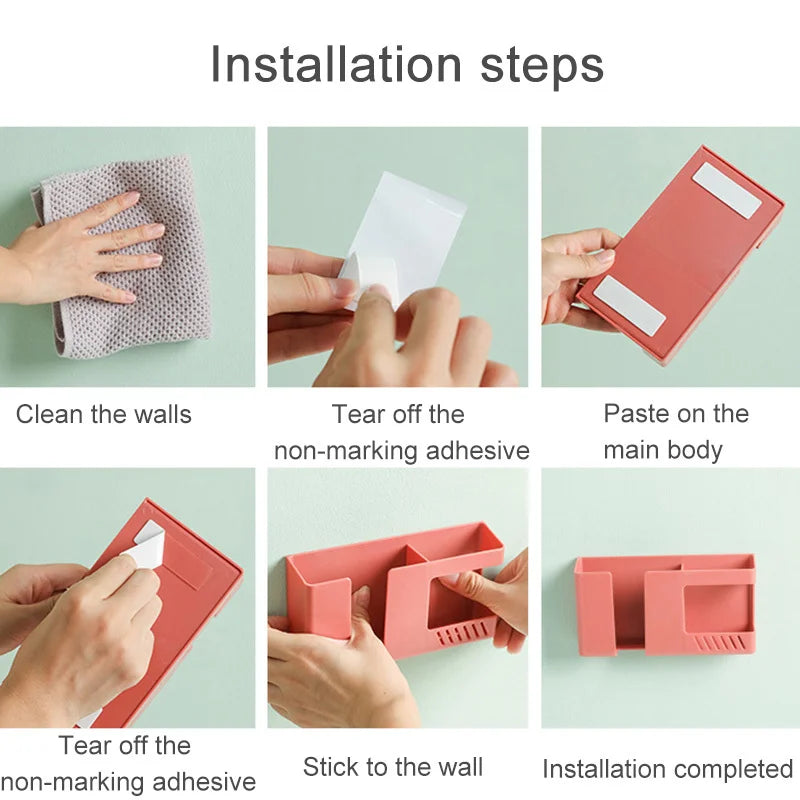 Installation steps

Clean the walls

Tear off the non-marking adhesive

Paste on the main body

Tear off the non-marking adhesive

Stick to the wall

Installation completed