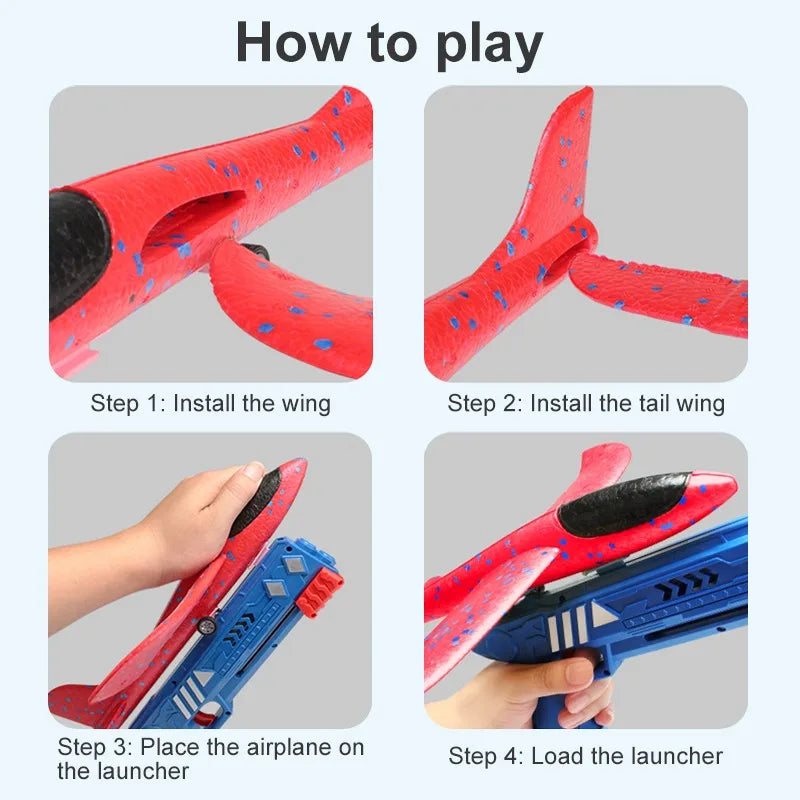 How to play

Step 1: Install the wing

Step 2: Install the tail wing

Step 3: Place the airplane on the launcher

Step 4: Load the launcher