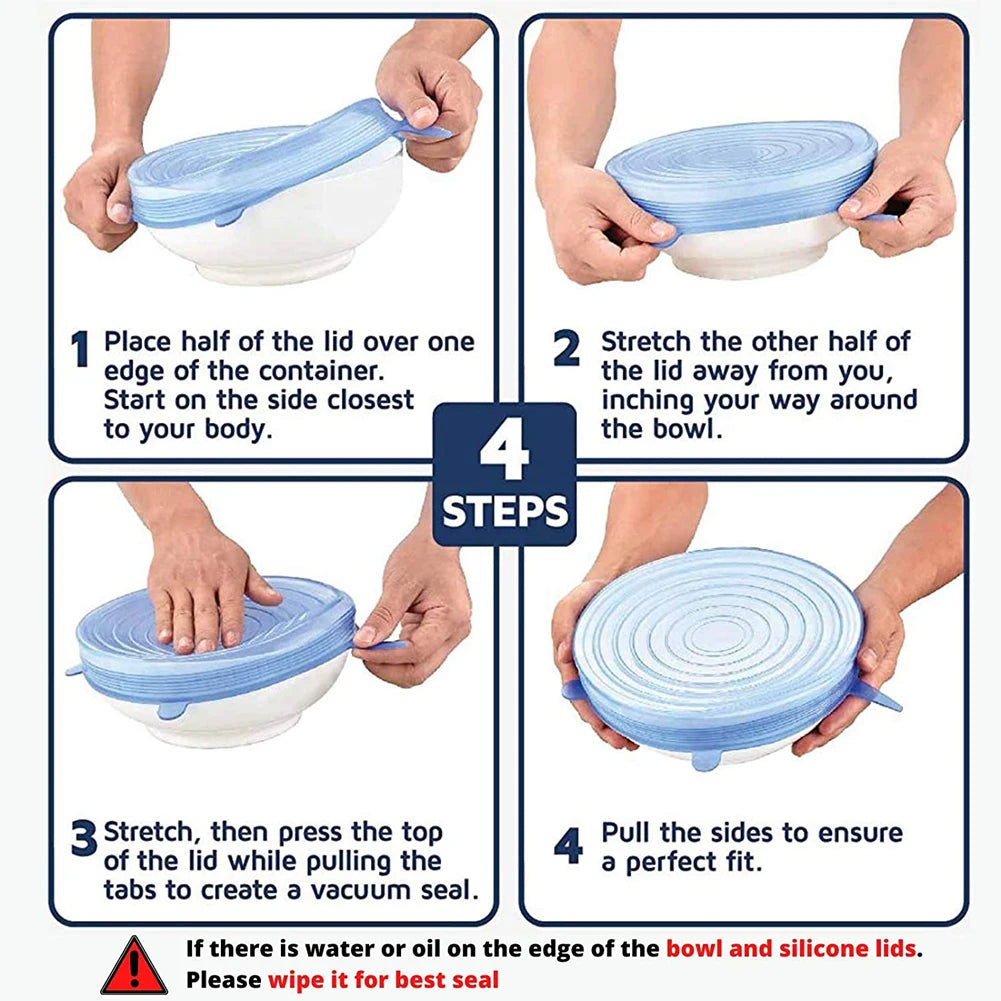 1 Place half of the lid over one edge of the container. Start on the side closest to your body.

2 Stretch the other half of the lid away from you, inching your way around the bowl.

4 STEPS

3 Stretch, then press the top of the lid while pulling the tabs to create a vacuum seal.

4 Pull the sides to ensure a perfect fit.

If there is water or oil on the edge of the bowl and silicone lids. Please wipe it for best seal