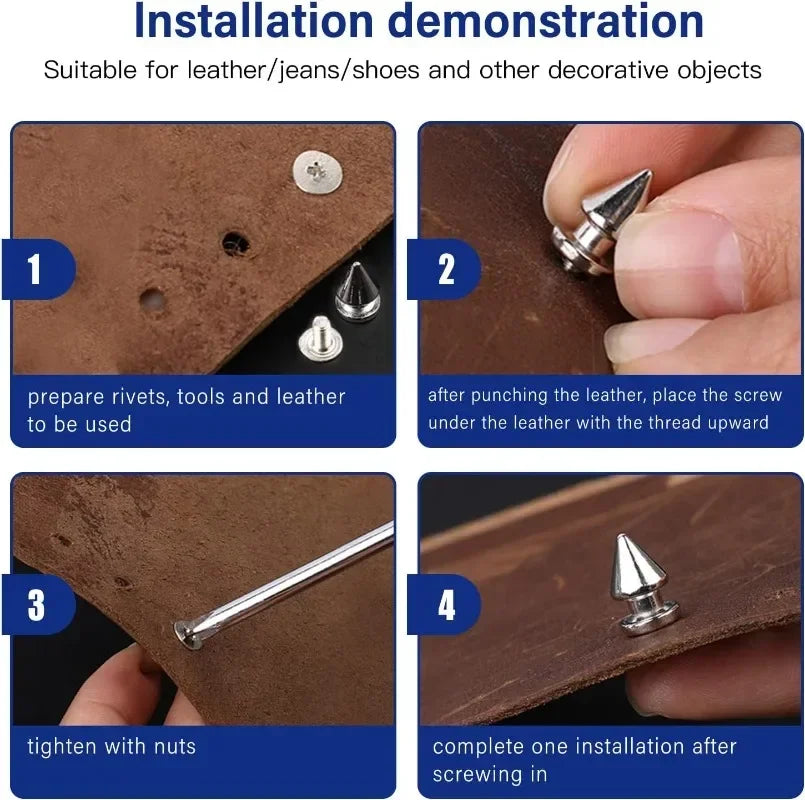 Installation demonstration

Suitable for leather/jeans/shoes and other decorative objects

1

prepare rivets, tools and leather to be used

2

after punching the leather, place the screw under the leather with the thread upward

3

tighten with nuts

4

complete one installation after screwing in