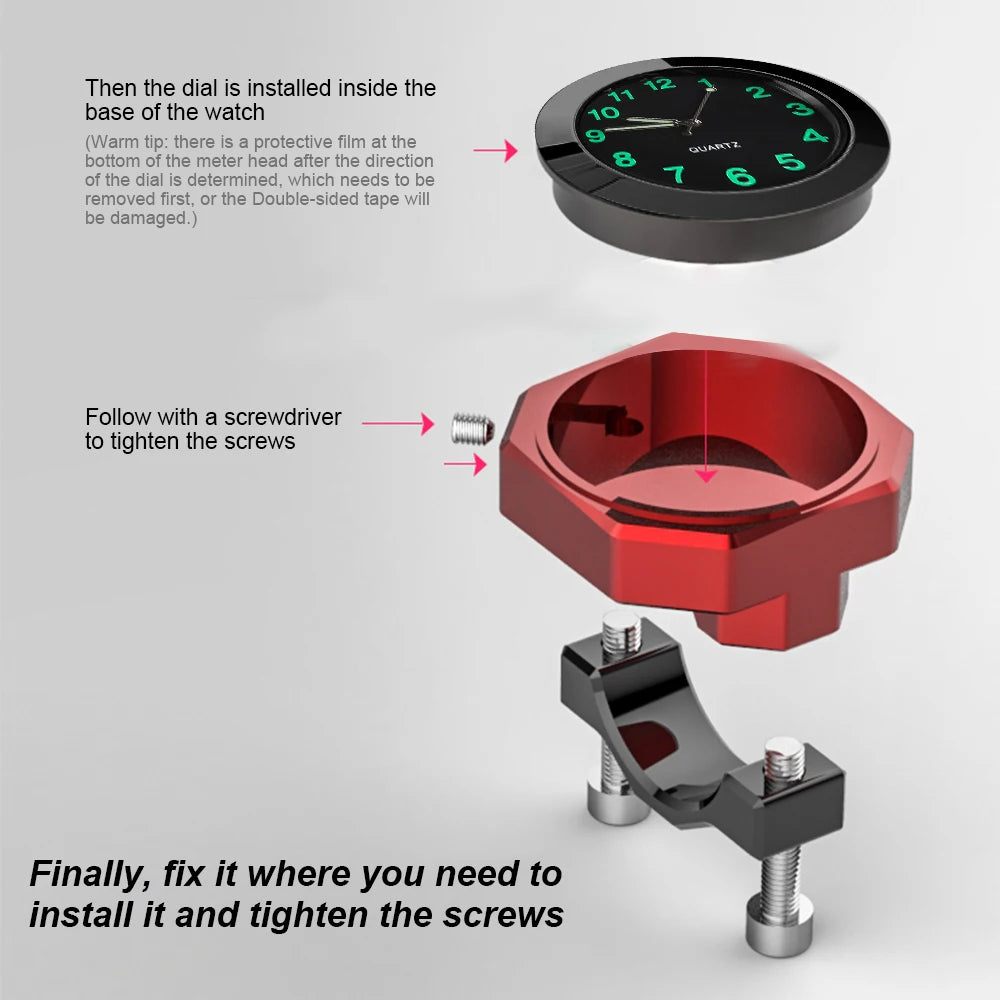 Then the dial is installed inside the base of the watch

(Warm tip: there is a protective film at the bottom of the meter head after the direction of the dial is determined, which needs to be removed first, or the Double-sided tape will be damaged.)

12 1 2 3 4 5 6 7 8 9 10 11

QUARTZ

Follow with a screwdriver to tighten the screws

Finally, fix it where you need to install it and tighten the screws