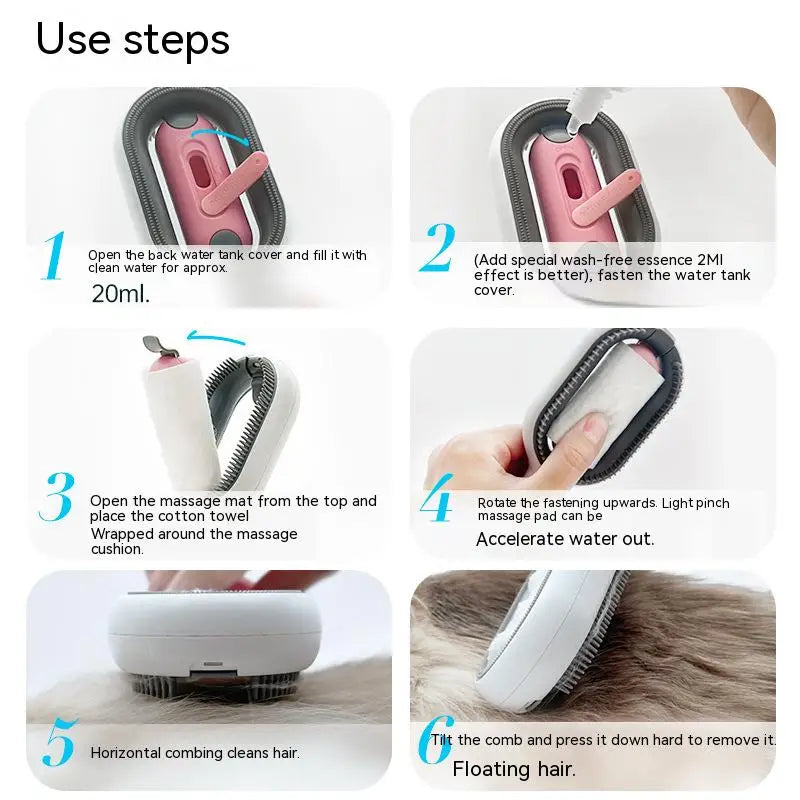 Use steps

1
Open the back water tank cover and fill it with clean water for approx.
20ml.

2
(Add special wash-free essence 2Ml effect is better), fasten the water tank cover.

3
Open the massage mat from the top and place the cotton towel
Wrapped around the massage cushion.

4
Rotate the fastening upwards. Light pinch massage pad can be
Accelerate water out.

5
Horizontal combing cleans hair.

6
Tilt the comb and press it down hard to remove it.
Floating hair.