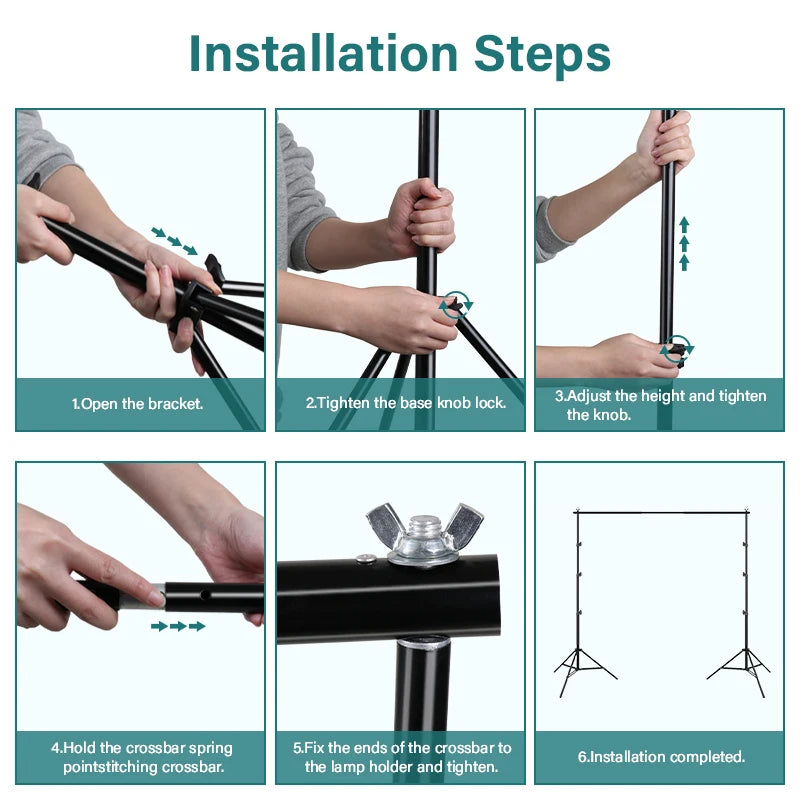 Installation Steps

1.Open the bracket.

2.Tighten the base knob lock.

3.Adjust the height and tighten the knob.

4.Hold the crossbar spring pointstitching crossbar.

5.Fix the ends of the crossbar to the lamp holder and tighten.

6.Installation completed.