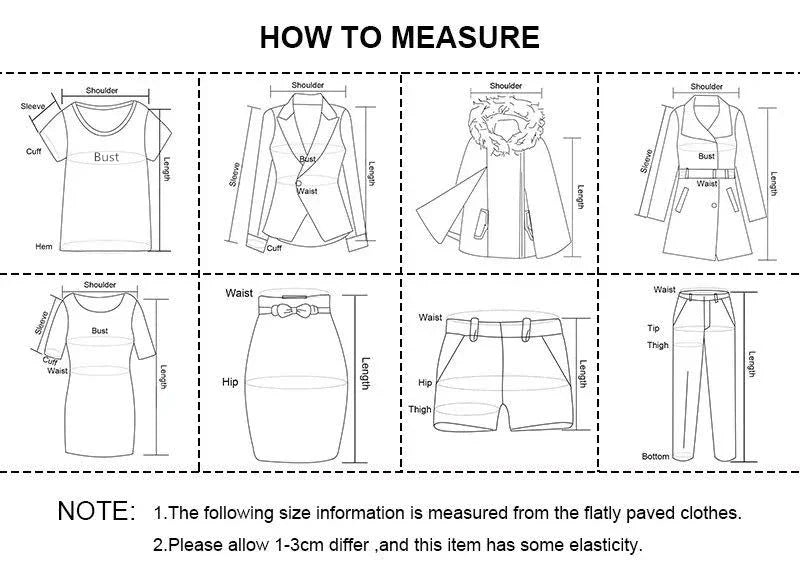 HOW TO MEASURE

Shoulder
Sleeve
Cuff
Bust
Length
Hem

Shoulder
Sleeve
Bust
Waist
Length
Cuff

Shoulder
Length

Shoulder
Sleeve
Bust
Waist
Length

Shoulder
Sleeve
Bust
Cuff
Waist
Length

Waist
Hip
Length

Waist
Hip
Thigh
Length

Waist
Tip
Thigh
Length
Bottom

NOTE: 1.The following size information is measured from the flatly paved clothes.
2.Please allow 1-3cm differ ,and this item has some elasticity.