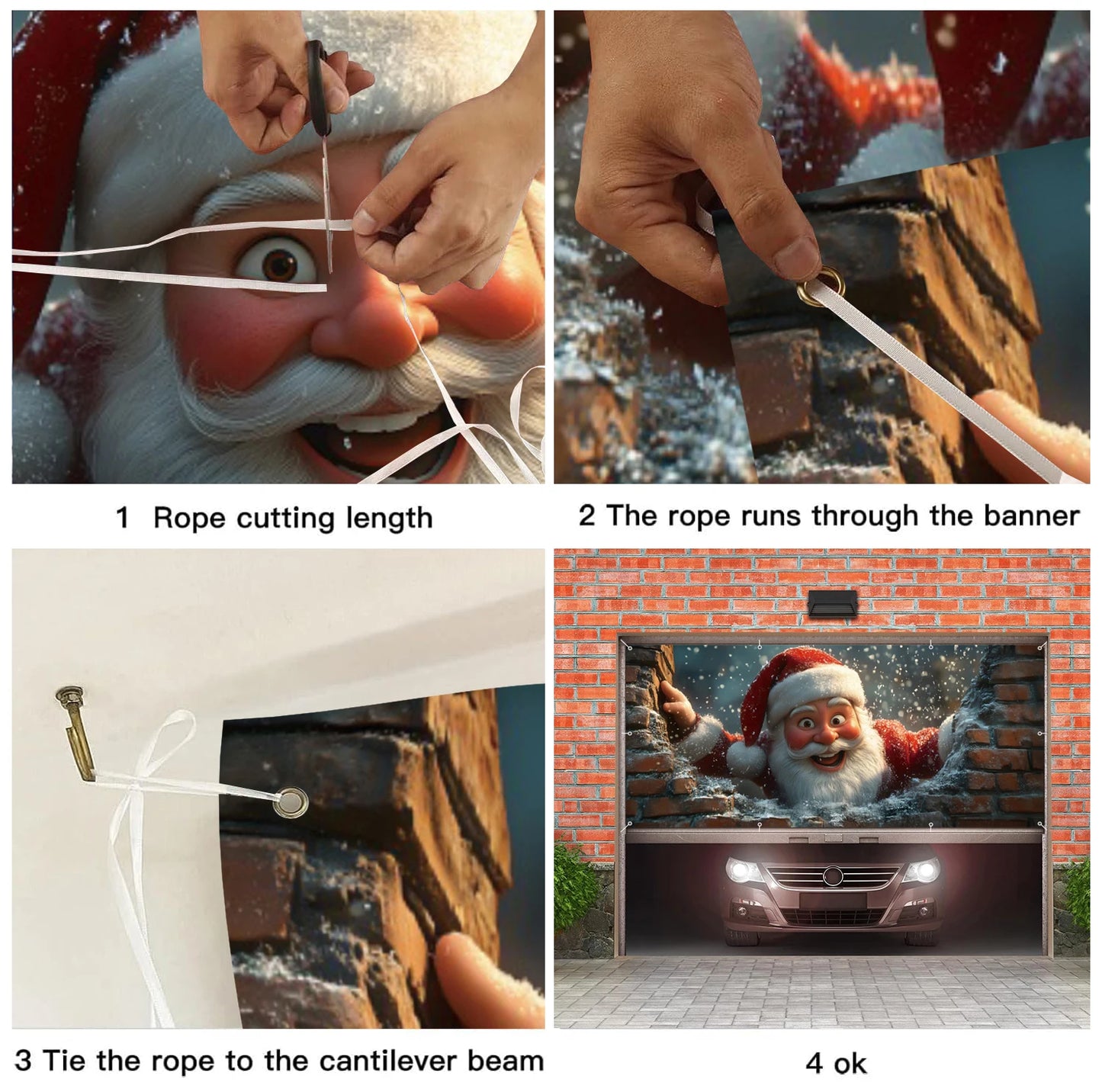 1 Rope cutting length

2 The rope runs through the banner

3 Tie the rope to the cantilever beam

4 ok