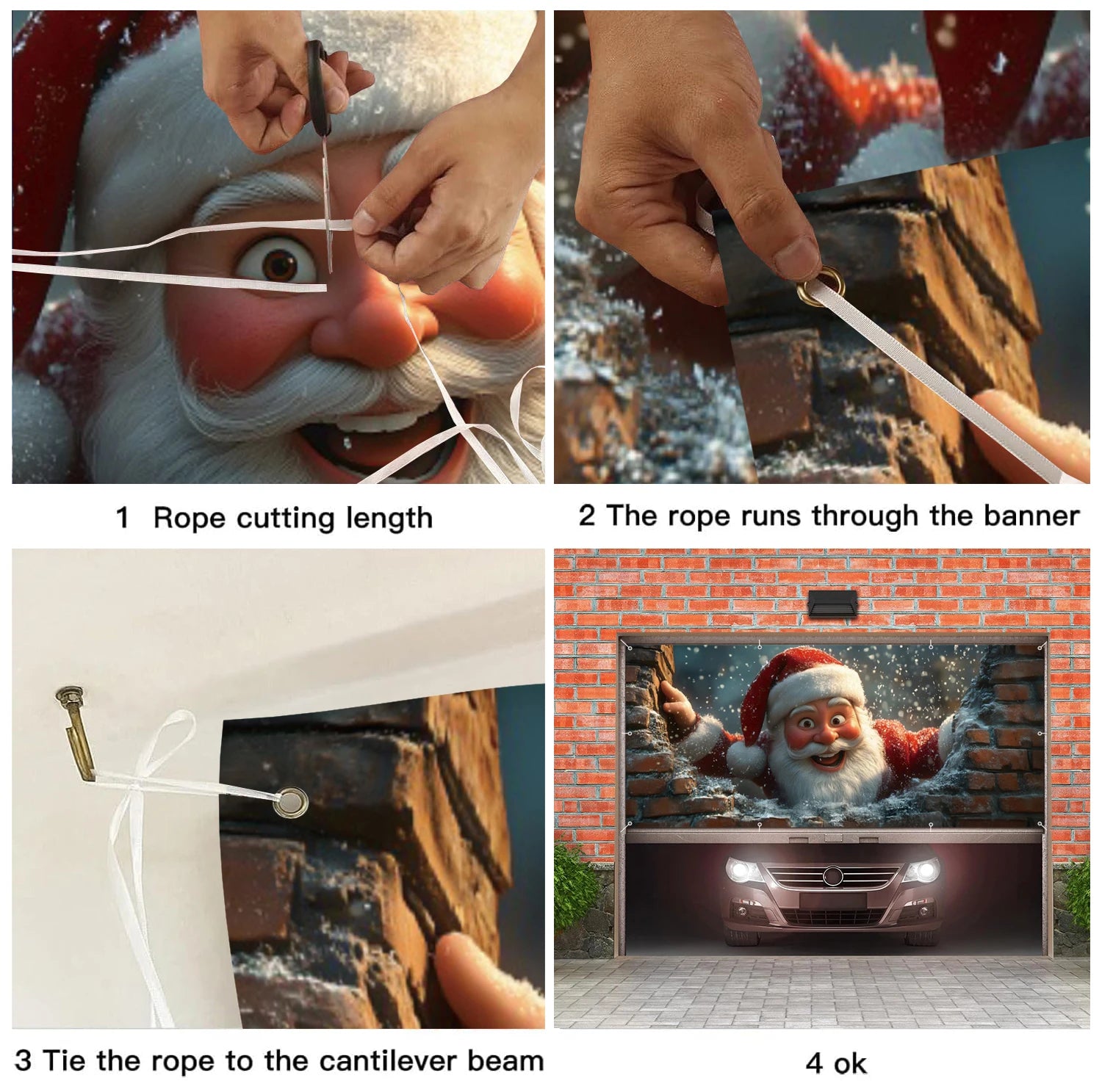 1 Rope cutting length

2 The rope runs through the banner

3 Tie the rope to the cantilever beam

4 ok